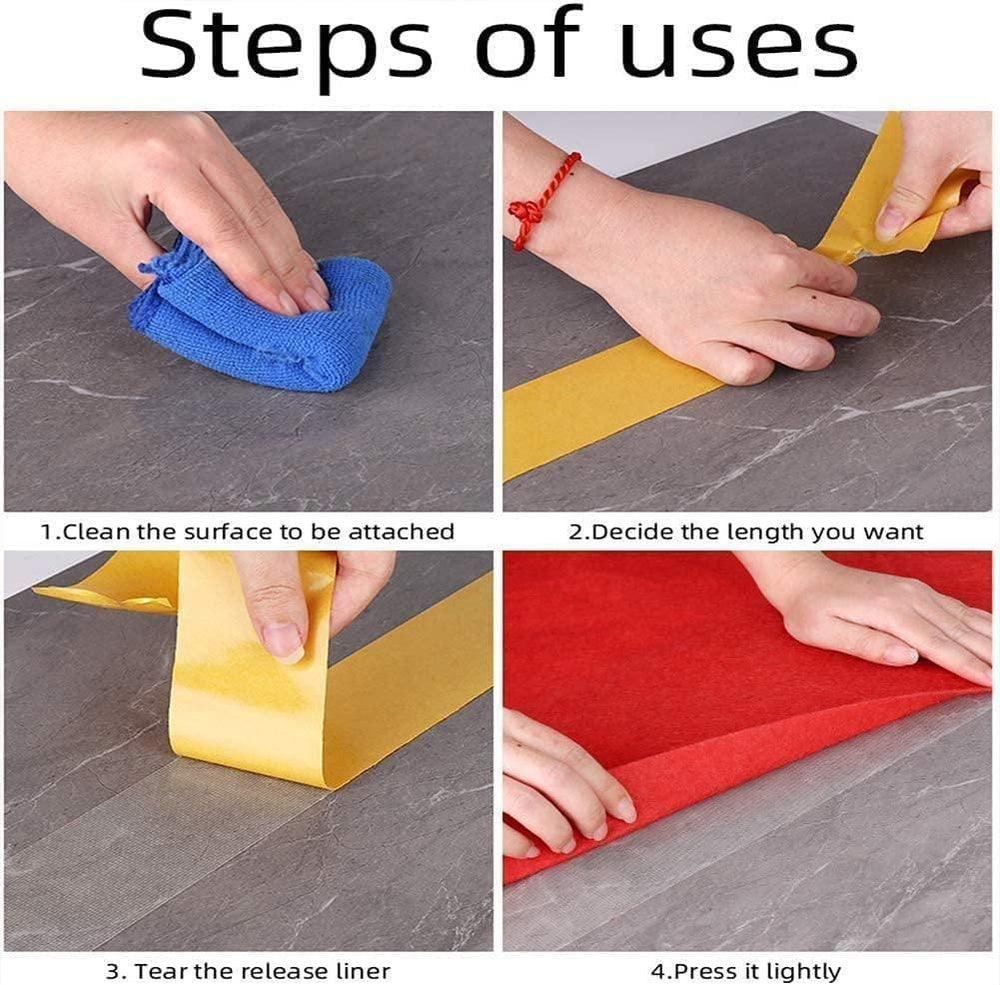 Steps of uses

1.Clean the surface to be attached

2.Decide the length you want

3. Tear the release liner

4.Press it lightly