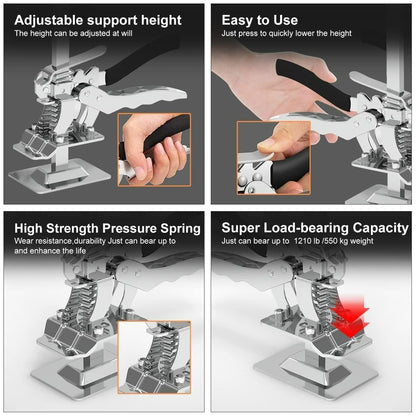 Adjustable support height
The height can be adjusted at will

Easy to Use
Just press to quickly lower the height

High Strength Pressure Spring
Wear resistance,durability Just can bear up to and enhance the life

Super Load-bearing Capacity
Just can bear up to 1210 lb /550 kg weight