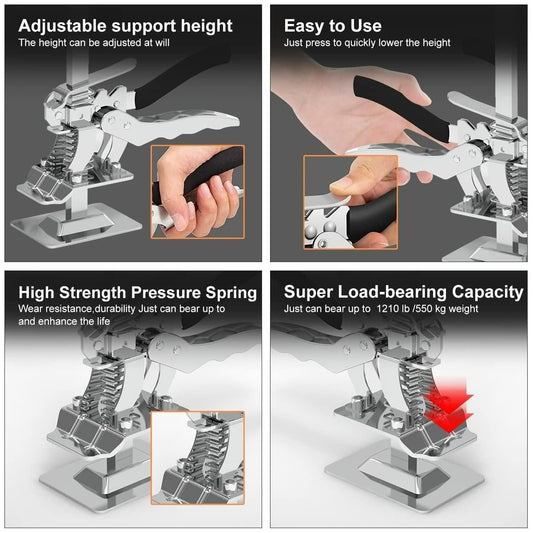 Adjustable support height
The height can be adjusted at will

Easy to Use
Just press to quickly lower the height

High Strength Pressure Spring
Wear resistance,durability Just can bear up to and enhance the life

Super Load-bearing Capacity
Just can bear up to 1210 lb /550 kg weight